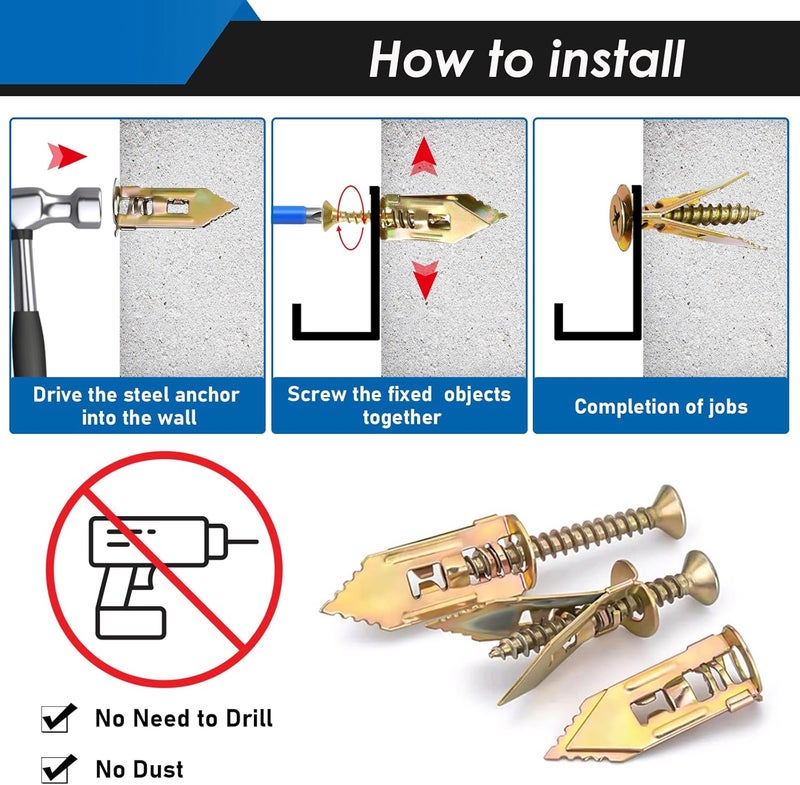 How to install

Drive the steel anchor into the wall

Screw the fixed objects together

Completion of jobs

No Need to Drill

No Dust